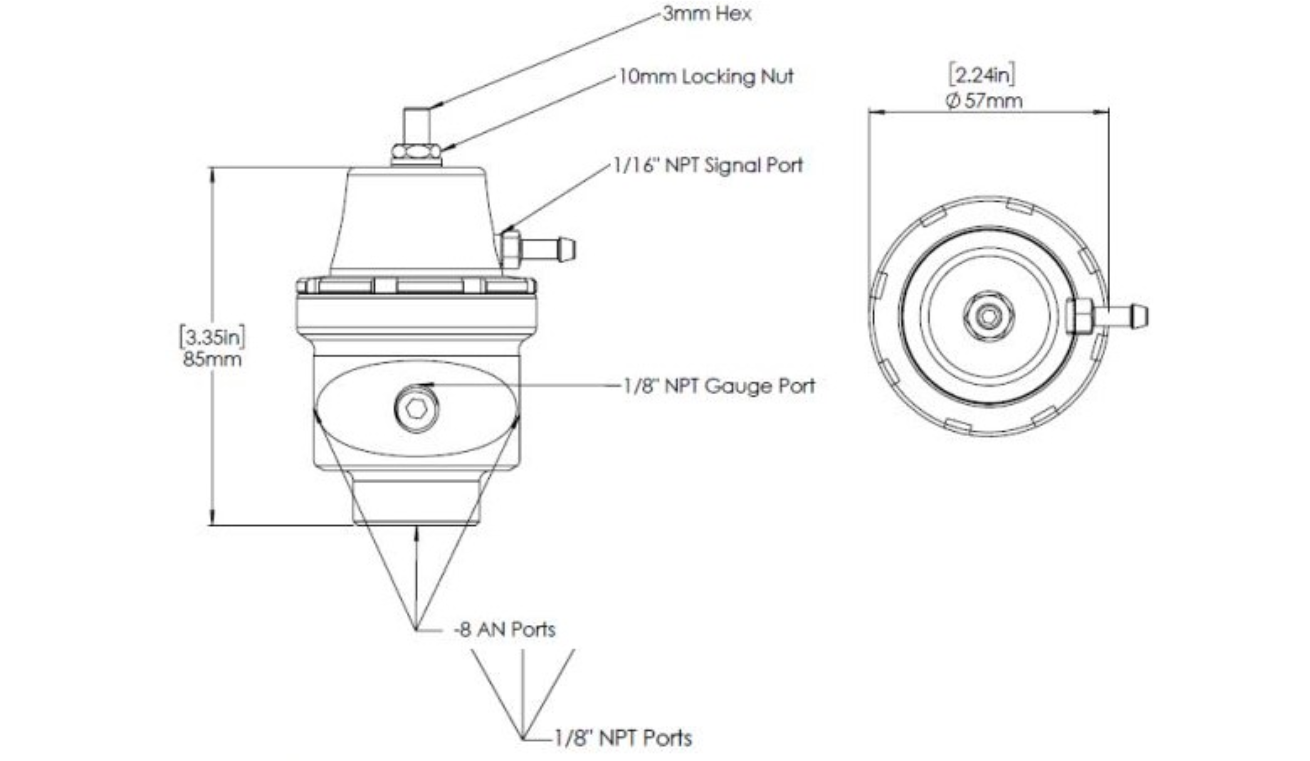 3mm Hex

10mm Locking Nut

1/16" NPT Signal Port

[3.35in]
85mm

1/8" NPT Gauge Port

-8 AN Ports

1/8" NPT Ports

[2.24in]
Ø 57mm